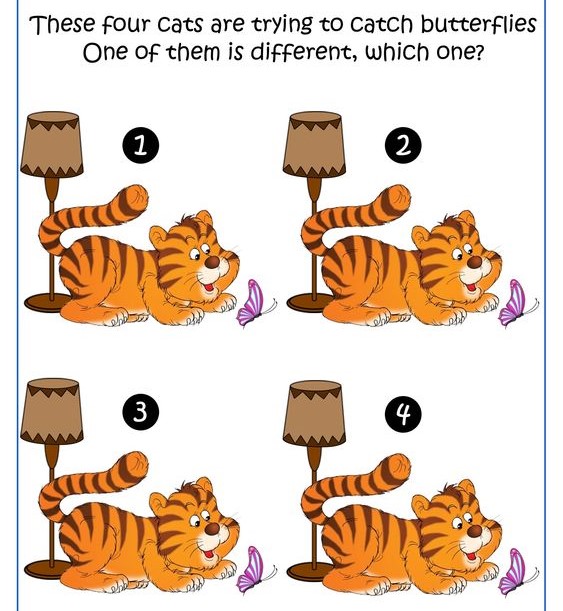 These four cats are trying to catch butterflies
One of them is different, which one?

1

2

3

4